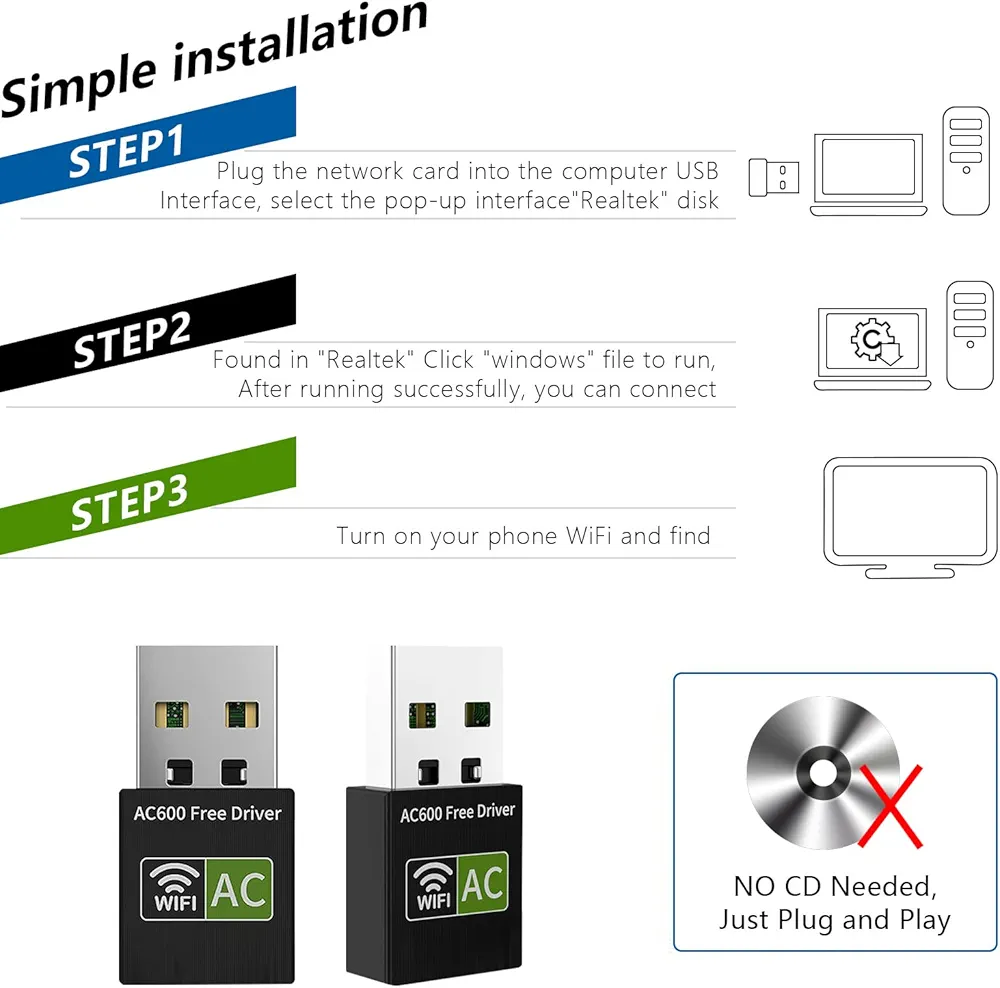 Simple installation

STEP1

Plug the network card into the computer USB Interface, select the pop-up interface"Realtek" disk

STEP2

Found in "Realtek" Click "windows" file to run, After running successfully, you can connect

STEP3

Turn on your phone WiFi and find

AC600 Free Driver

WIFI AC

AC600 Free Driver

WIFI AC

NO CD Needed, Just Plug and Play